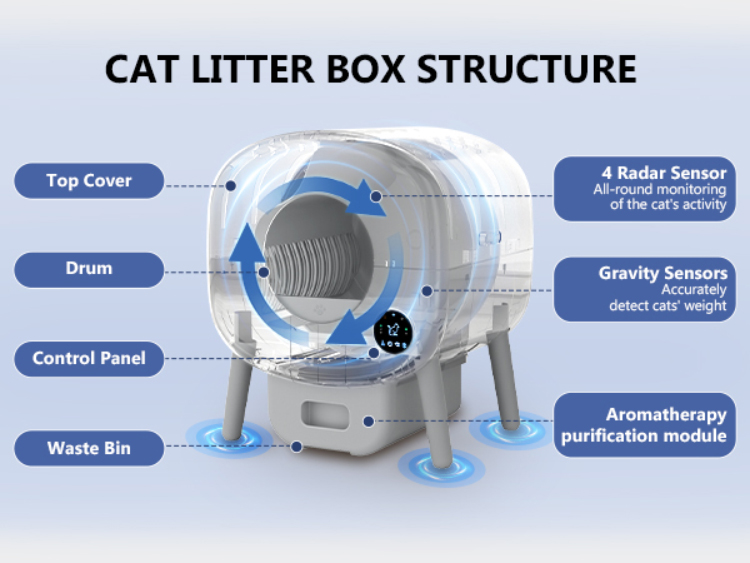 CAT LITTER BOX STRUCTURE

Top Cover

Drum

Control Panel

Waste Bin

4 Radar Sensor
All-round monitoring of the cat's activity

Gravity Sensors
Accurately detect cats' weight

Aromatherapy purification module