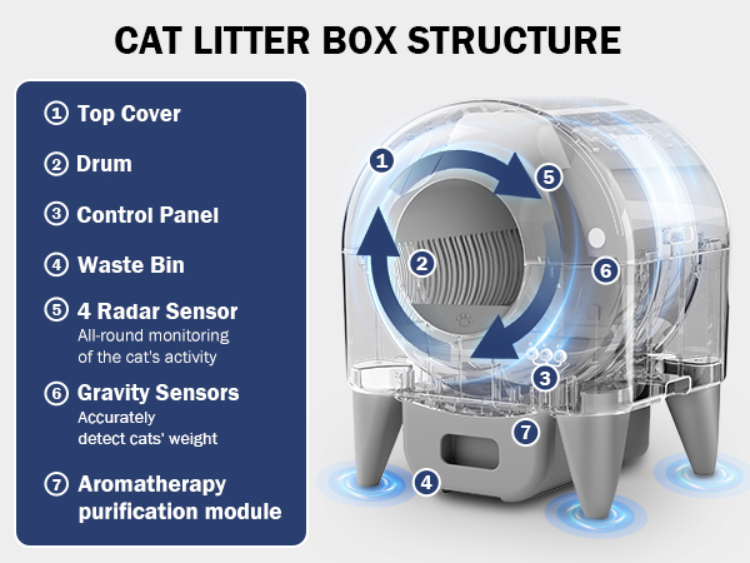 CAT LITTER BOX STRUCTURE

① Top Cover

② Drum

③ Control Panel

④ Waste Bin

⑤ 4 Radar Sensor
All-round monitoring of the cat's activity

⑥ Gravity Sensors
Accurately detect cats' weight

⑦ Aromatherapy purification module

1
5
2
6
3
7
4