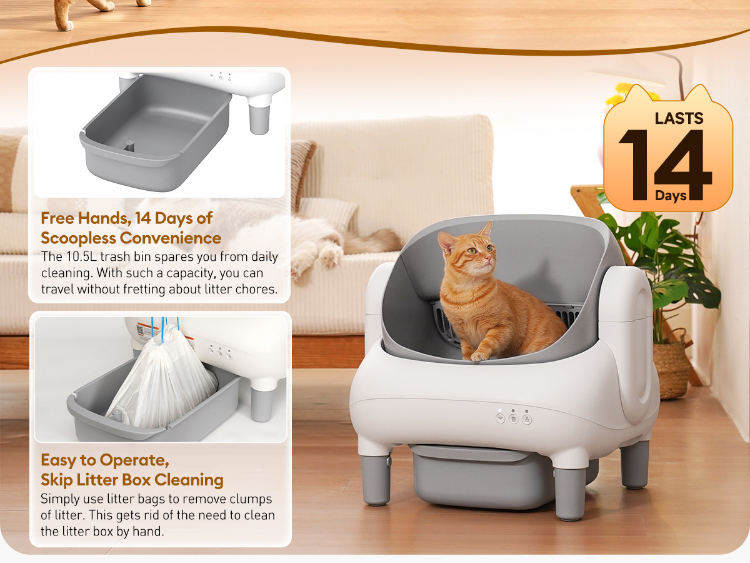 Free Hands, 14 Days of Scoopless Convenience
The 10.5L trash bin spares you from daily cleaning. With such a capacity, you can travel without fretting about litter chores.

Easy to Operate, Skip Litter Box Cleaning
Simply use litter bags to remove clumps of litter. This gets rid of the need to clean the litter box by hand.

LASTS 14 Days