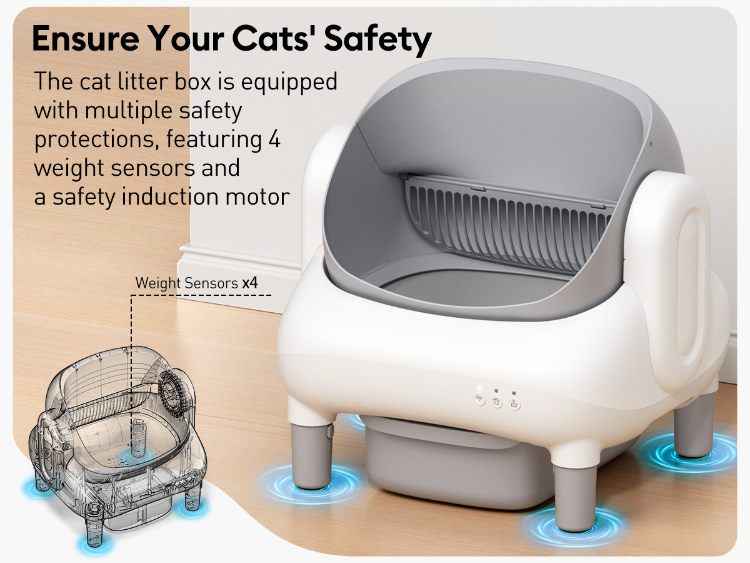 Ensure Your Cats' Safety

The cat litter box is equipped with multiple safety protections, featuring 4 weight sensors and a safety induction motor

Weight Sensors x4