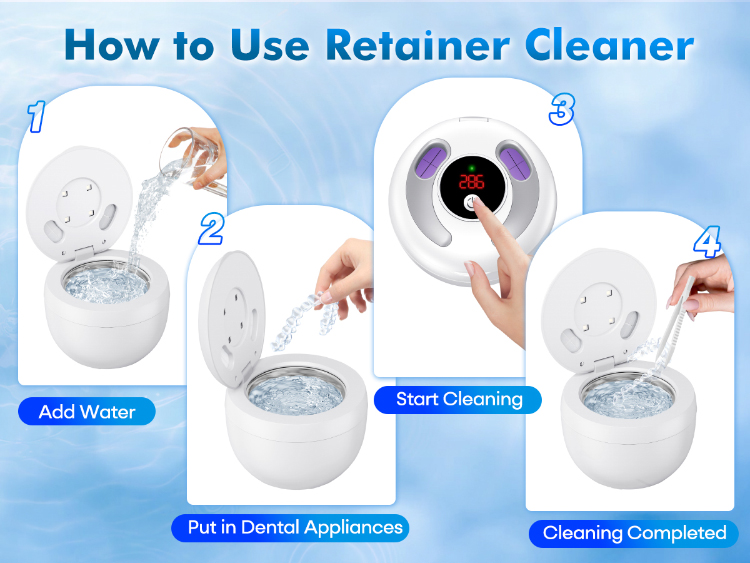 How to Use Retainer Cleaner

1

Add Water

2

Put in Dental Appliances

3

286

Start Cleaning

4

Cleaning Completed