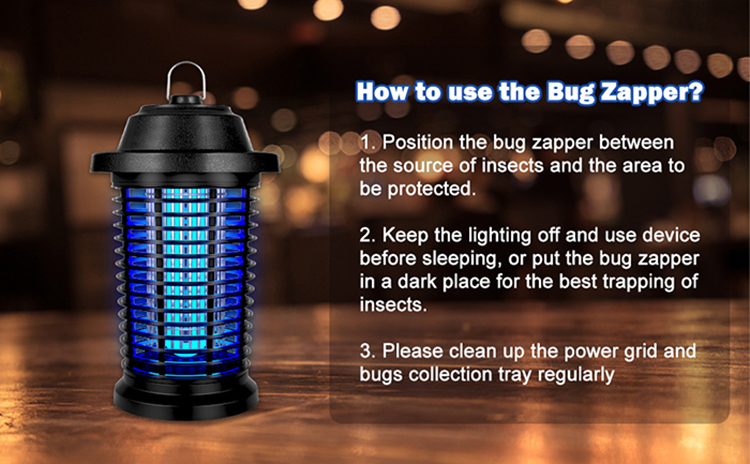 How to use the Bug Zapper?

1. Position the bug zapper between the source of insects and the area to be protected.

2. Keep the lighting off and use device before sleeping, or put the bug zapper in a dark place for the best trapping of insects.

3. Please clean up the power grid and bugs collection tray regularly