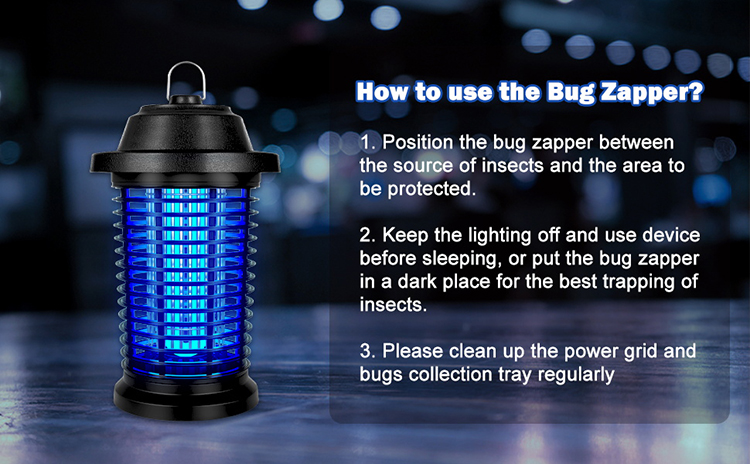 How to use the Bug Zapper?

1. Position the bug zapper between the source of insects and the area to be protected.

2. Keep the lighting off and use device before sleeping, or put the bug zapper in a dark place for the best trapping of insects.

3. Please clean up the power grid and bugs collection tray regularly