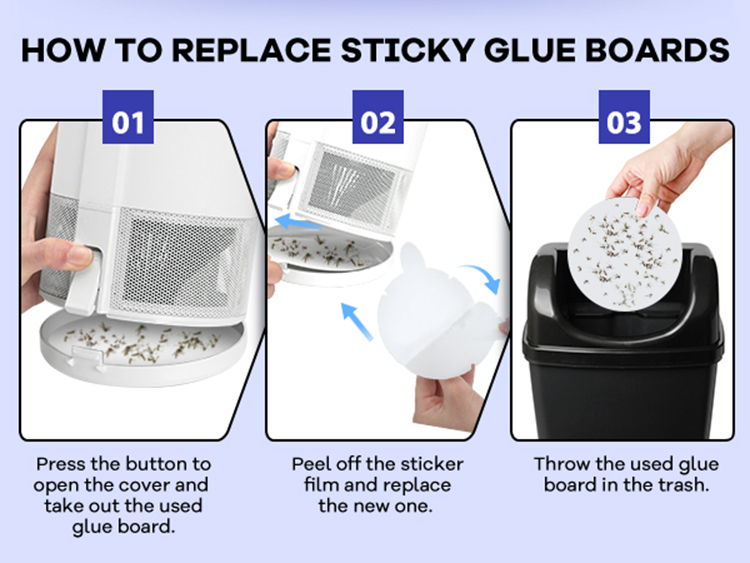 HOW TO REPLACE STICKY GLUE BOARDS

01

Press the button to open the cover and take out the used glue board.

02

Peel off the sticker film and replace the new one.

03

Throw the used glue board in the trash.