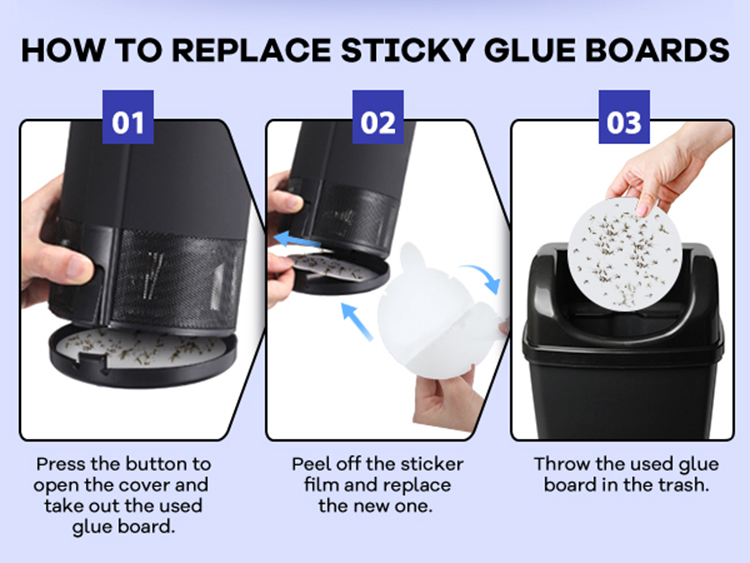 HOW TO REPLACE STICKY GLUE BOARDS

01

Press the button to open the cover and take out the used glue board.

02

Peel off the sticker film and replace the new one.

03

Throw the used glue board in the trash.