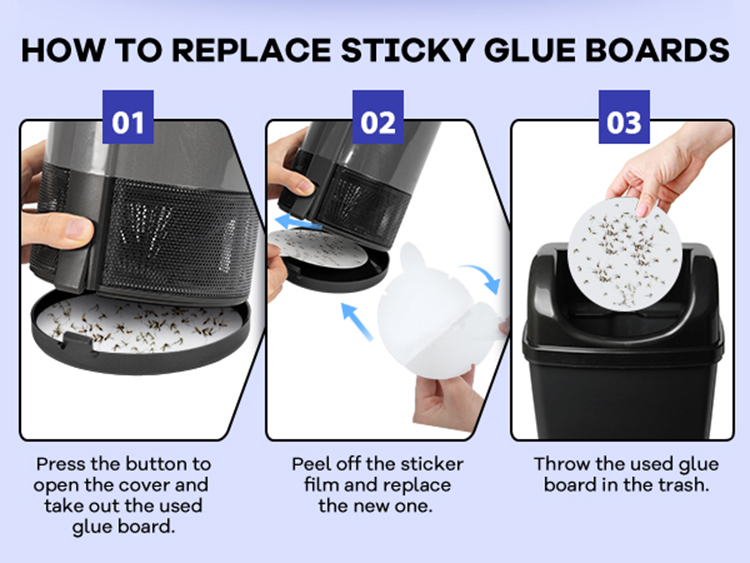 HOW TO REPLACE STICKY GLUE BOARDS

01

Press the button to open the cover and take out the used glue board.

02

Peel off the sticker film and replace the new one.

03

Throw the used glue board in the trash.